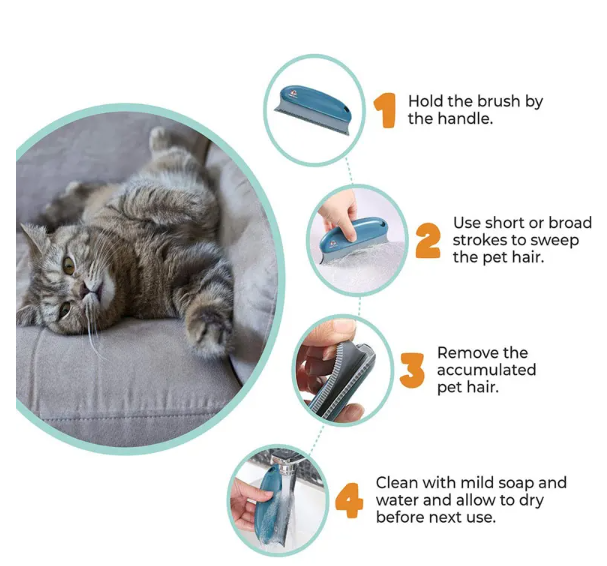 1 Hold the brush by the handle.

2 Use short or broad strokes to sweep the pet hair.

3 Remove the accumulated pet hair.

4 Clean with mild soap and water and allow to dry before next use.