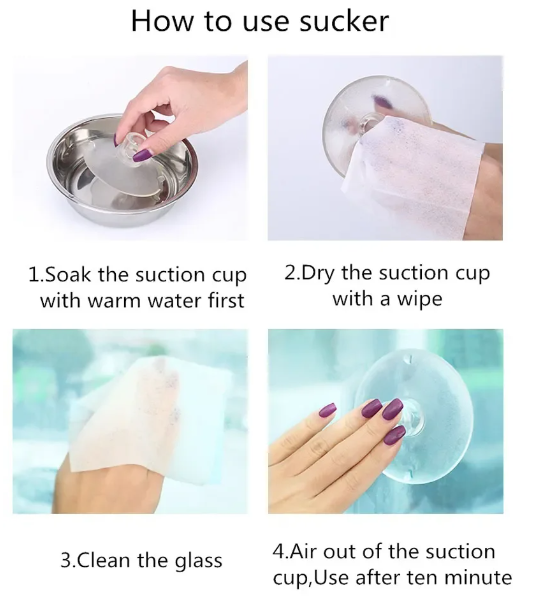 How to use sucker

1.Soak the suction cup with warm water first

2.Dry the suction cup with a wipe

3.Clean the glass

4.Air out of the suction cup,Use after ten minute