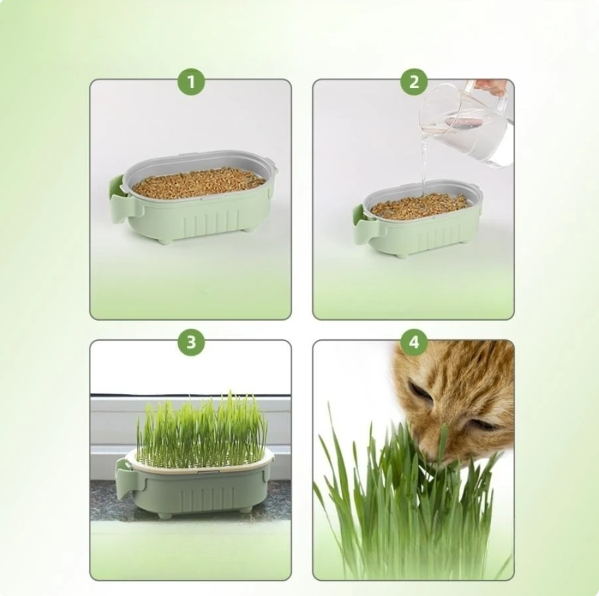 1

2

3

4